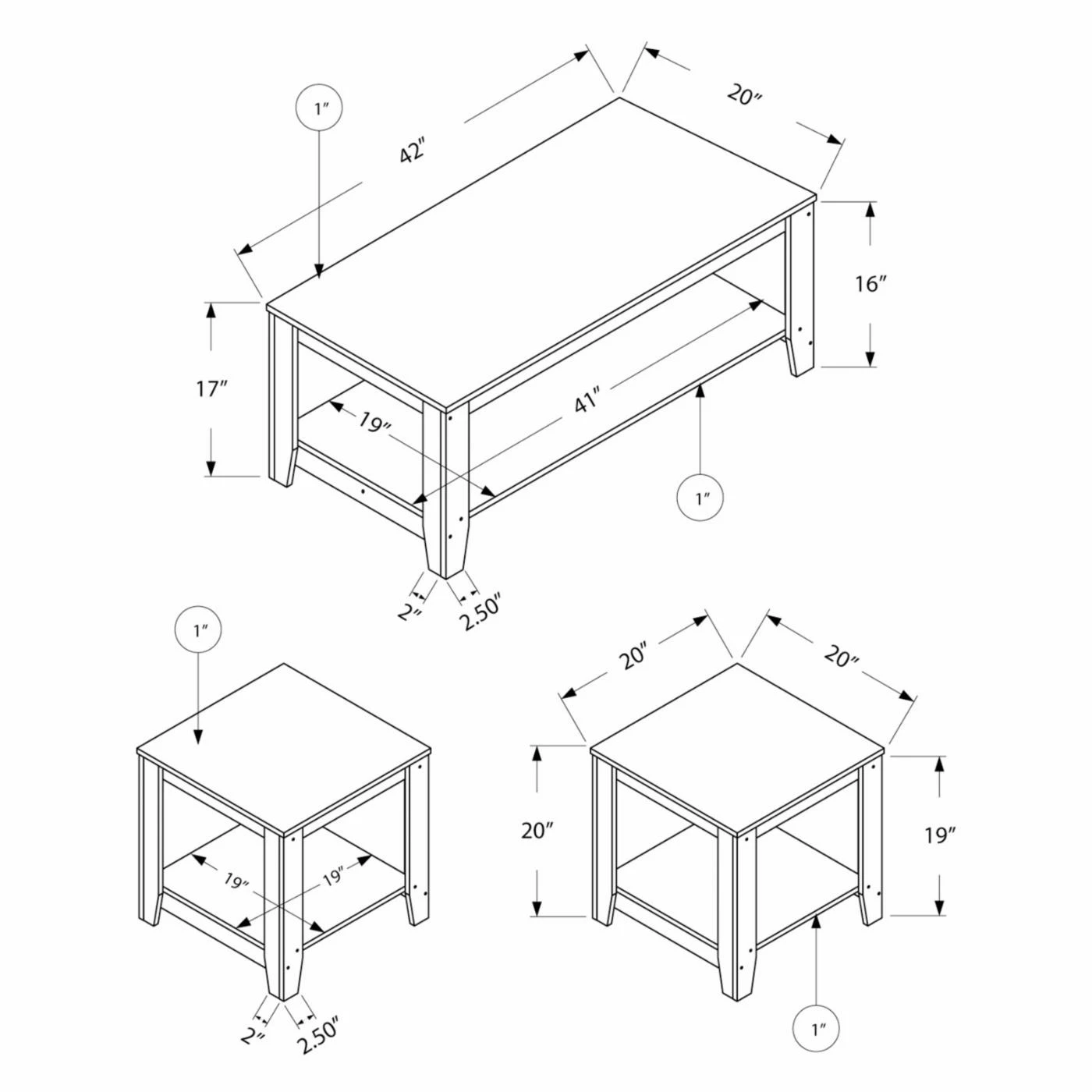 1″
42″
20″
16″
17″
19″
41″
1″
2″
2.50″

1″
19″
19″
2″
2.50″

20″
20″
20″
19″
1″