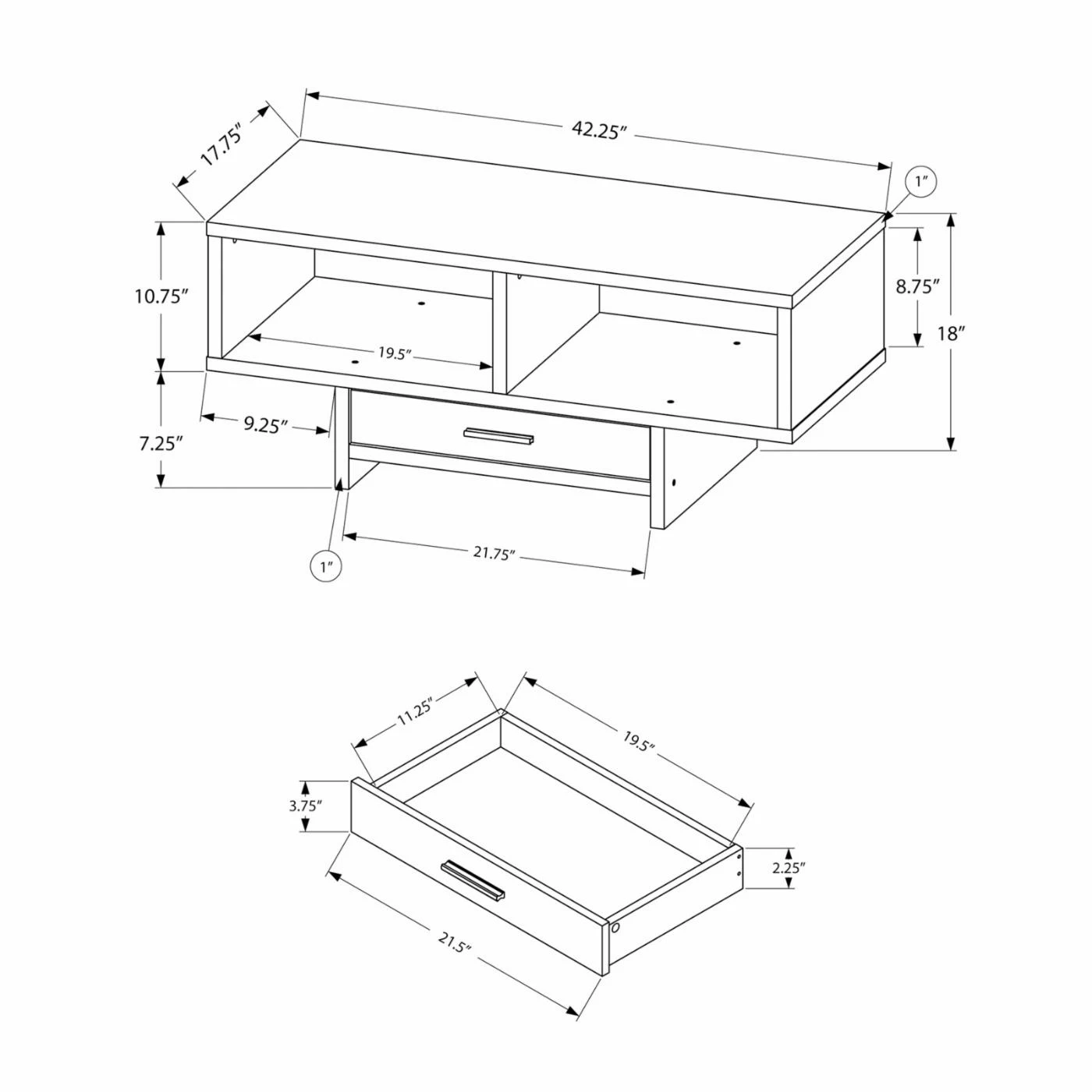 17.75″
42.25″
1″
10.75″
8.75″
18″
19.5″
9.25″
7.25″
1″
21.75″

11.25″
19.5″
3.75″
2.25″
21.5″