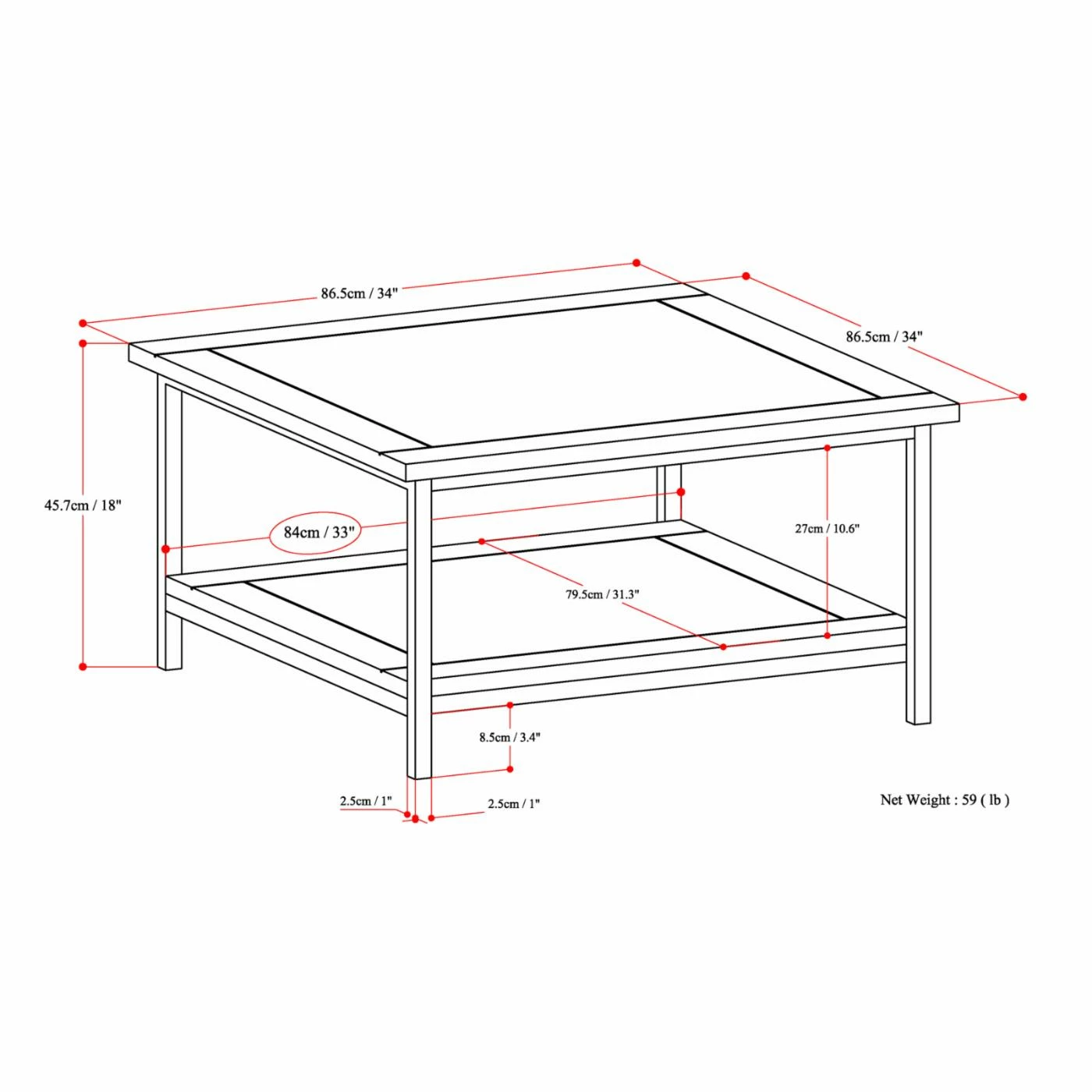 86.5cm / 34"

86.5cm / 34"

45.7cm / 18"

84cm / 33"

27cm / 10.6"

79.5cm / 31.3"

8.5cm / 3.4"

2.5cm / 1"

2.5cm / 1"

Net Weight : 59 ( lb )