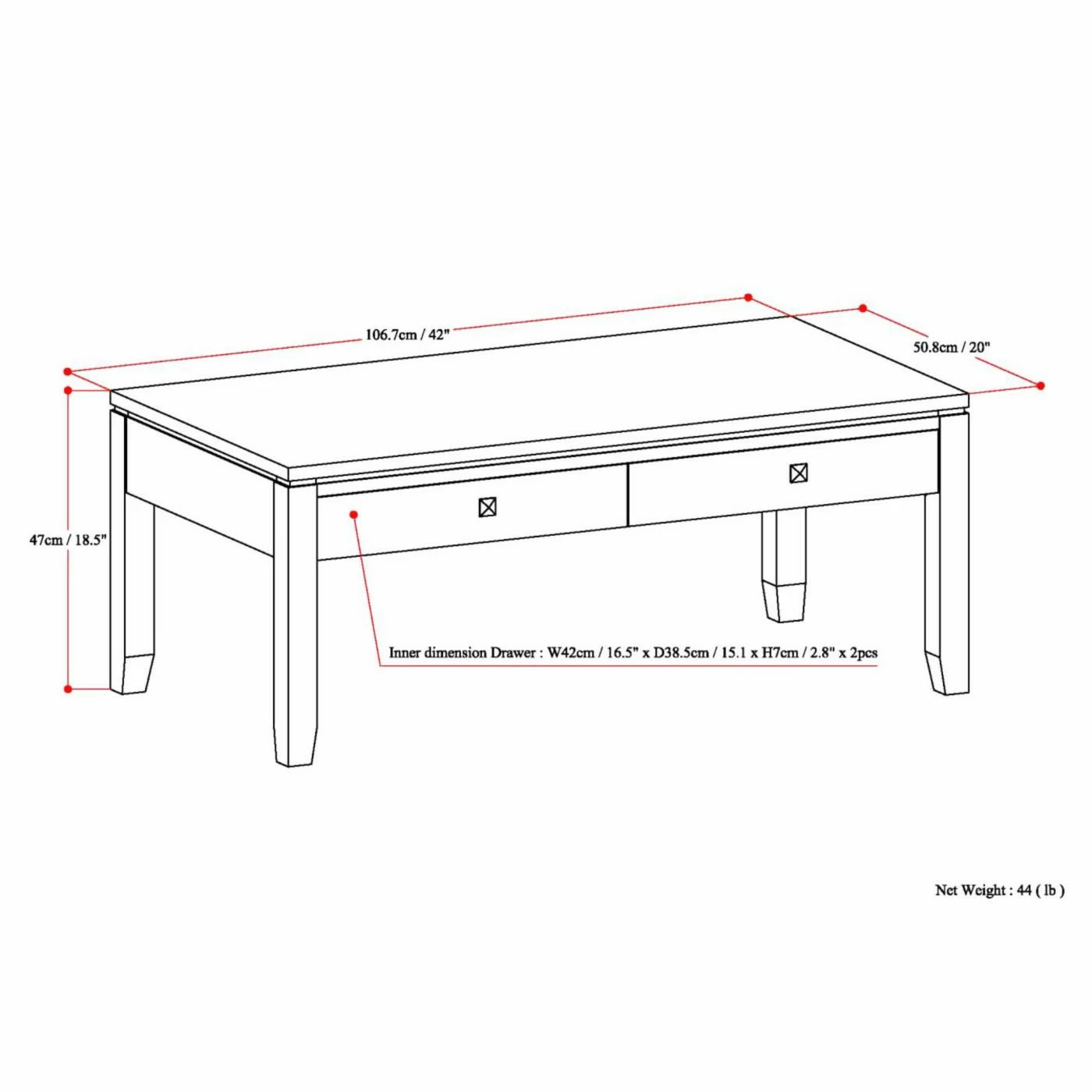 106.7cm / 42"

50.8cm / 20"

47cm / 18.5"

Inner dimension Drawer : W42cm / 16.5" x D38.5cm / 15.1 x H7cm / 2.8" x 2pcs

Net Weight : 44 ( lb )