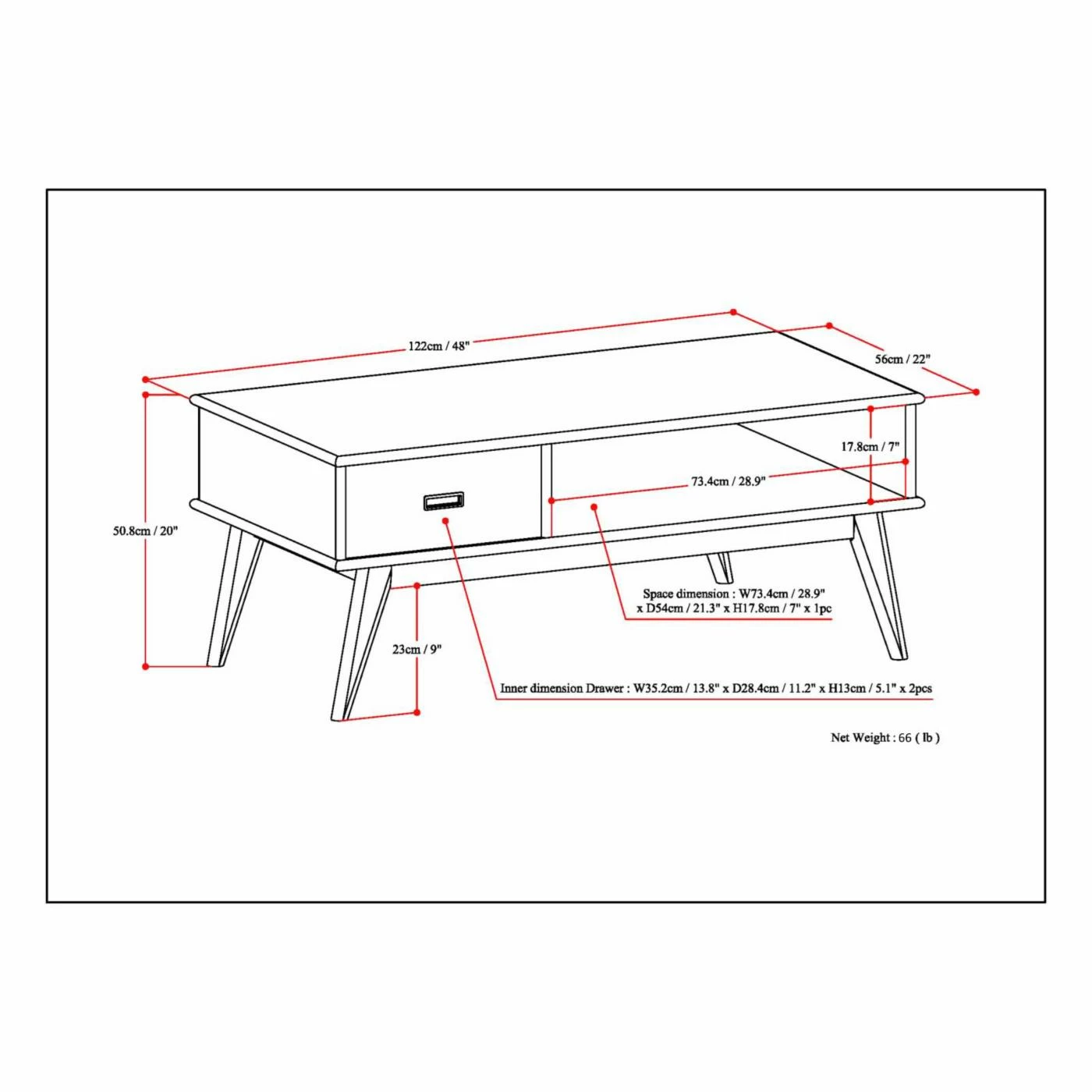 122cm / 48"

56cm / 22"

17.8cm / 7"

73.4cm / 28.9"

50.8cm / 20"

Space dimension : W73.4cm / 28.9" x D54cm / 21.3" x H17.8cm / 7" x 1pc

23cm / 9"

Inner dimension Drawer : W35.2cm / 13.8" x D28.4cm / 11.2" x H13cm / 5.1" x 2pcs

Net Weight : 66 ( lb )