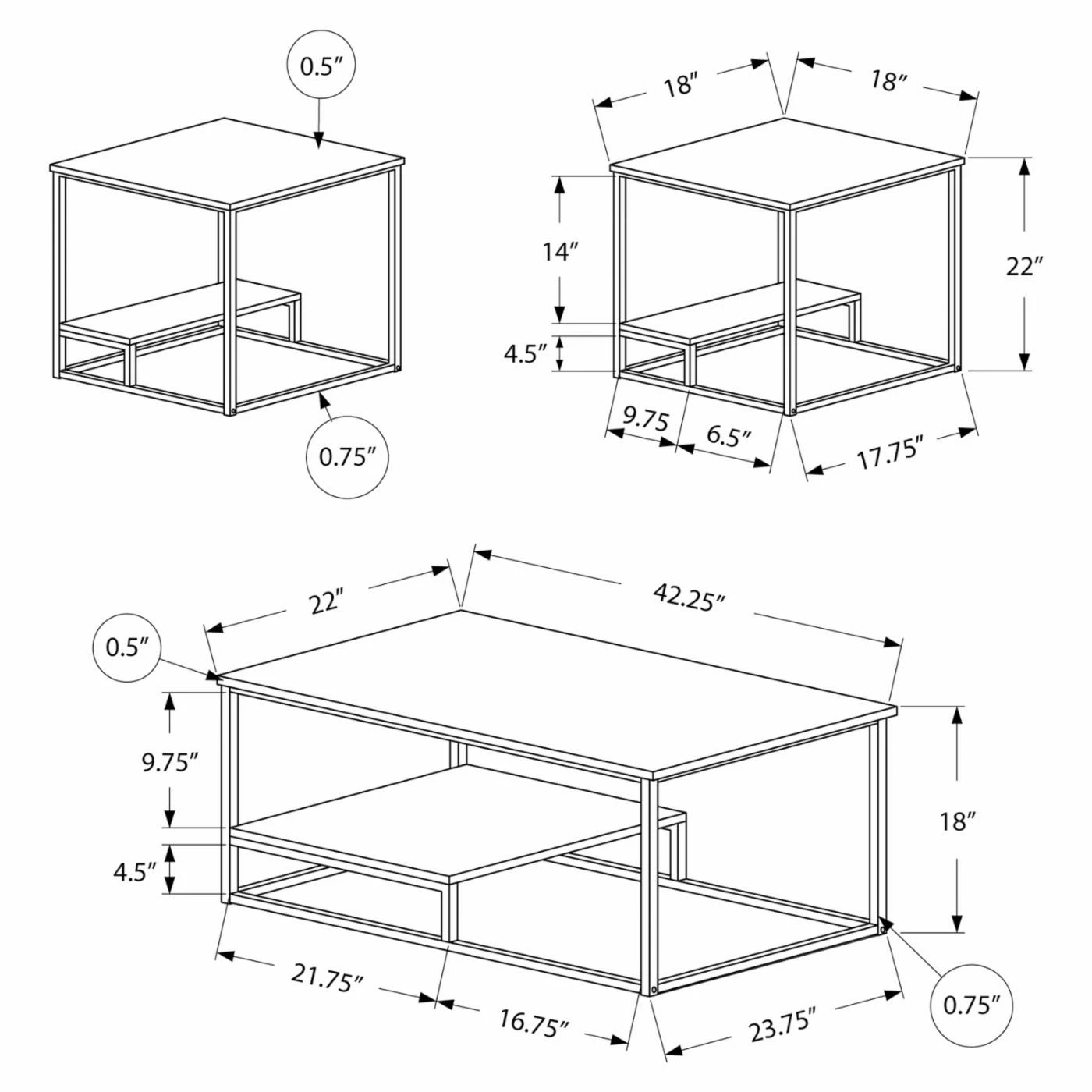 0.5″

0.75″

18″

18″

14″

22″

4.5″

9.75

6.5″

17.75″

22″

42.25″

0.5″

9.75″

18″

4.5″

21.75″

16.75″

23.75″

0.75″